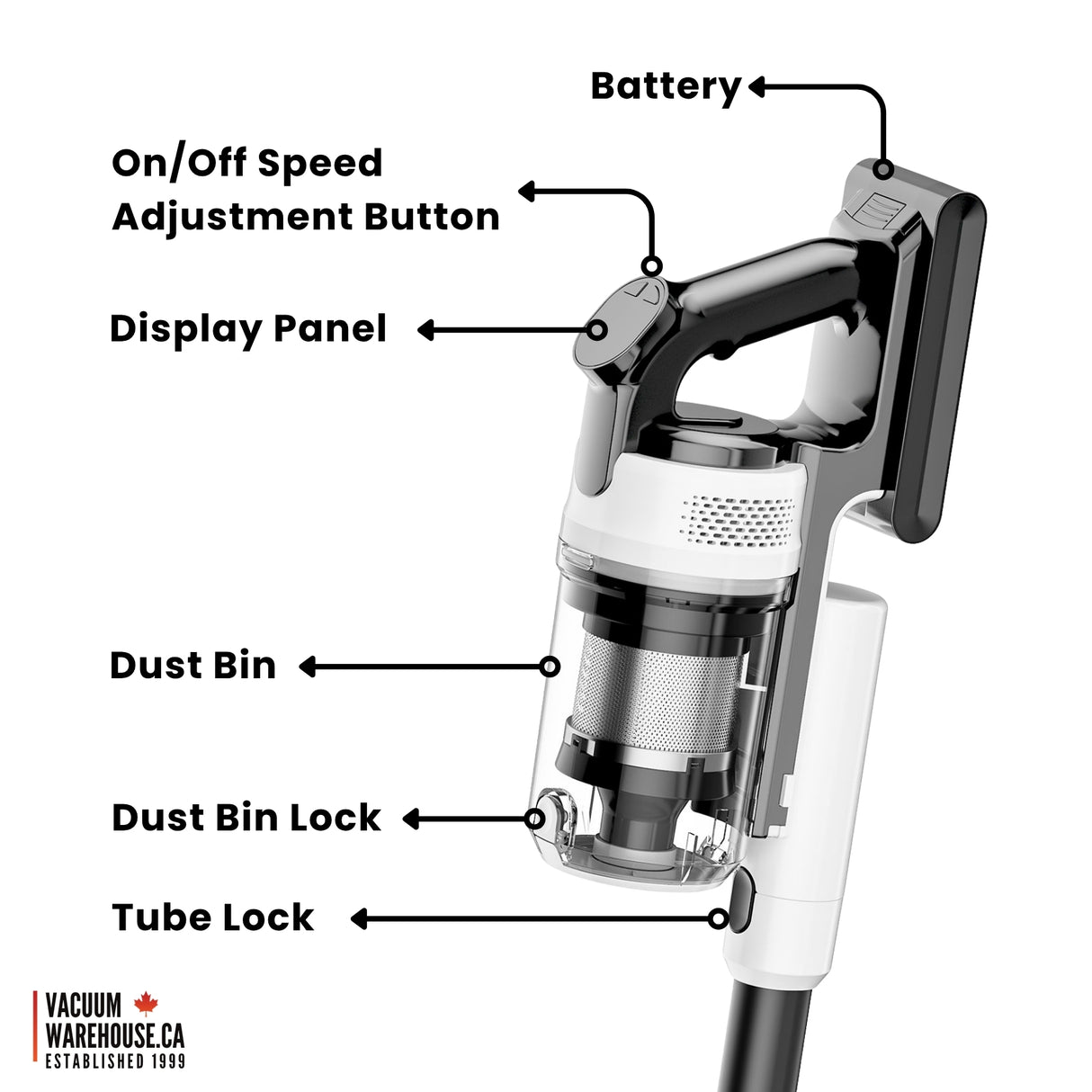 Battery

On/Off Speed
Adjustment Button

Display Panel

Dust Bin

Dust Bin Lock

Tube Lock

VACUUM
WAREHOUSE.CA
ESTABLISHED 1999