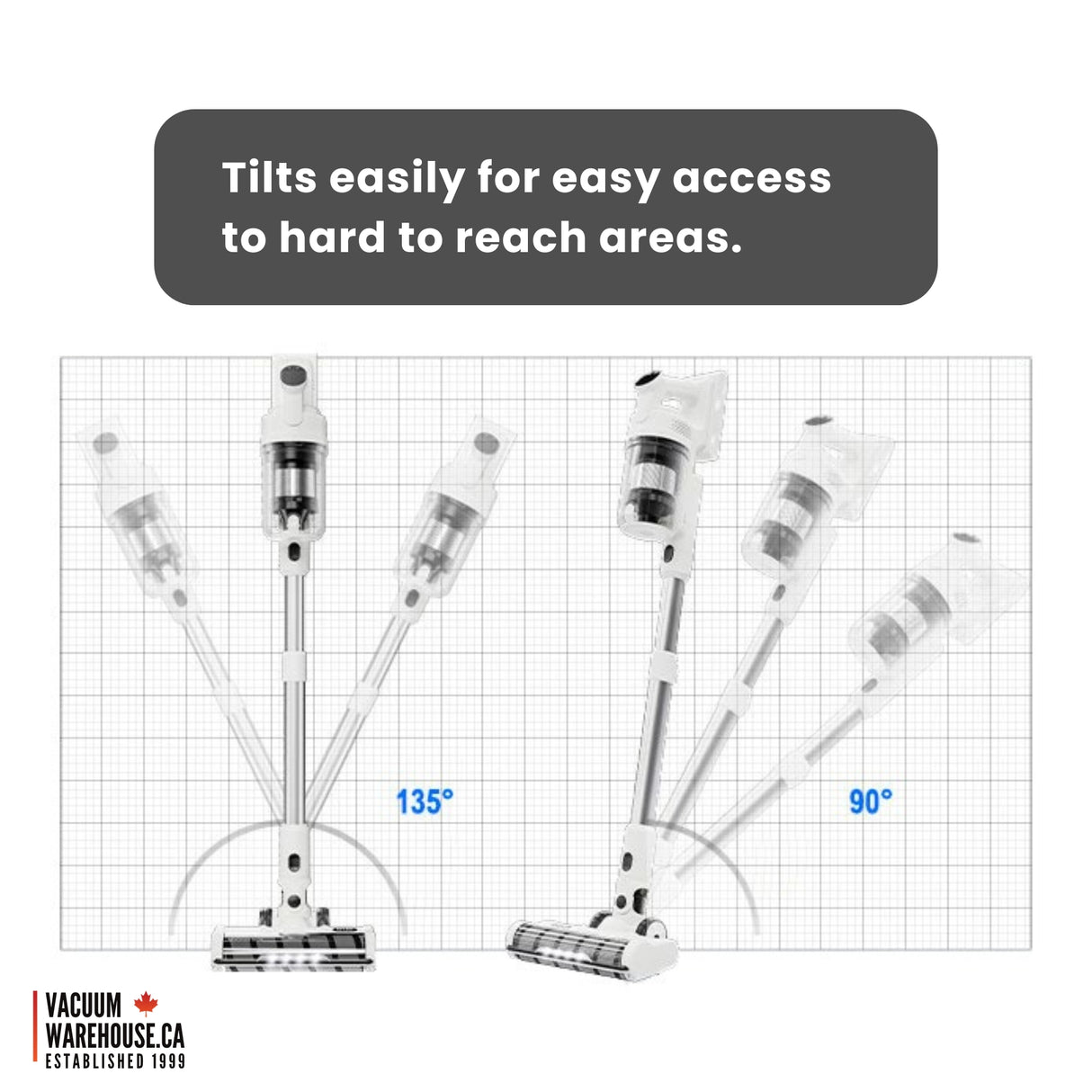 Tilts easily for easy access to hard to reach areas.

135°

90°

VACUUM WAREHOUSE.CA
ESTABLISHED 1999