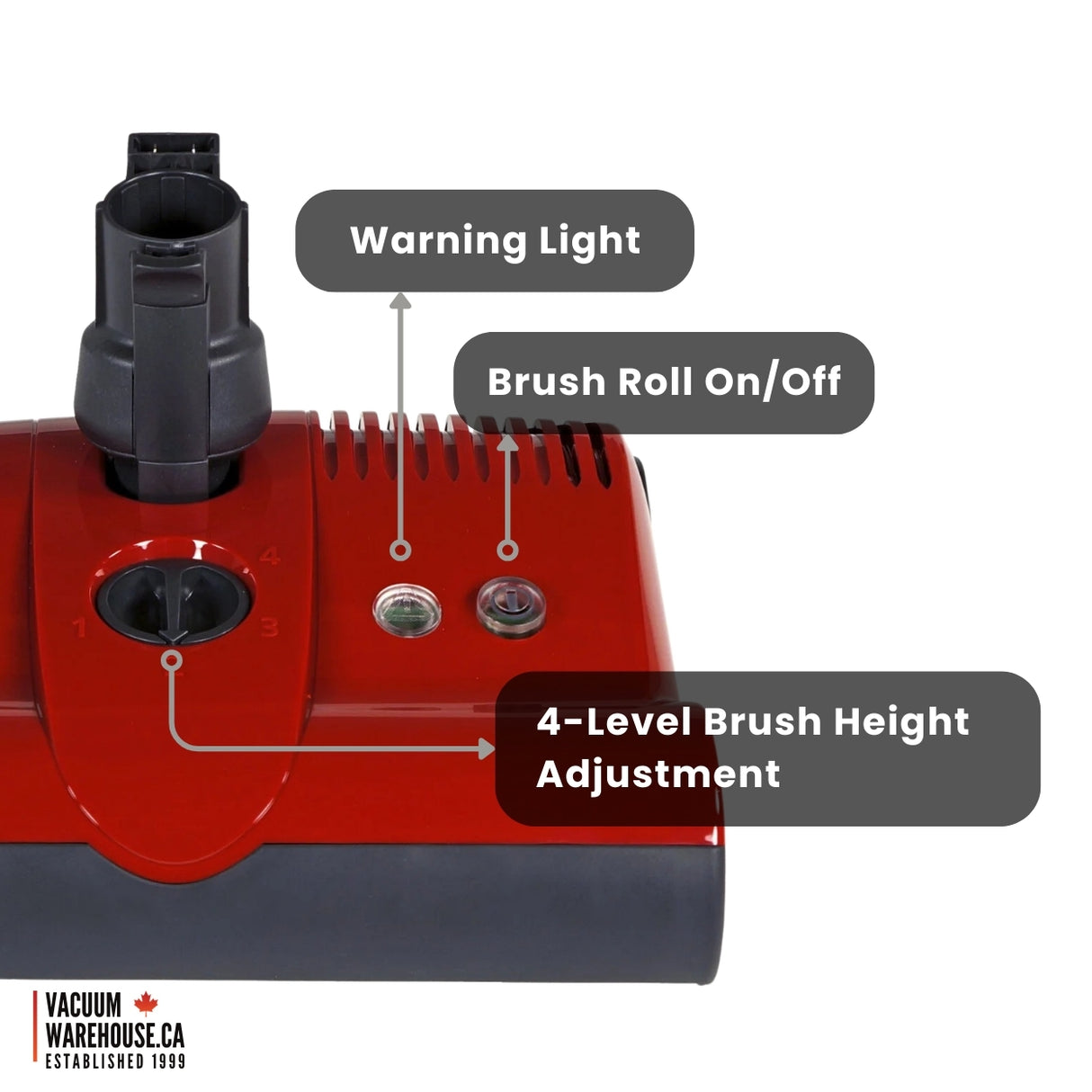 Warning Light

Brush Roll On/Off

4

1

3

4-Level Brush Height Adjustment

VACUUM WAREHOUSE.CA
ESTABLISHED 1999